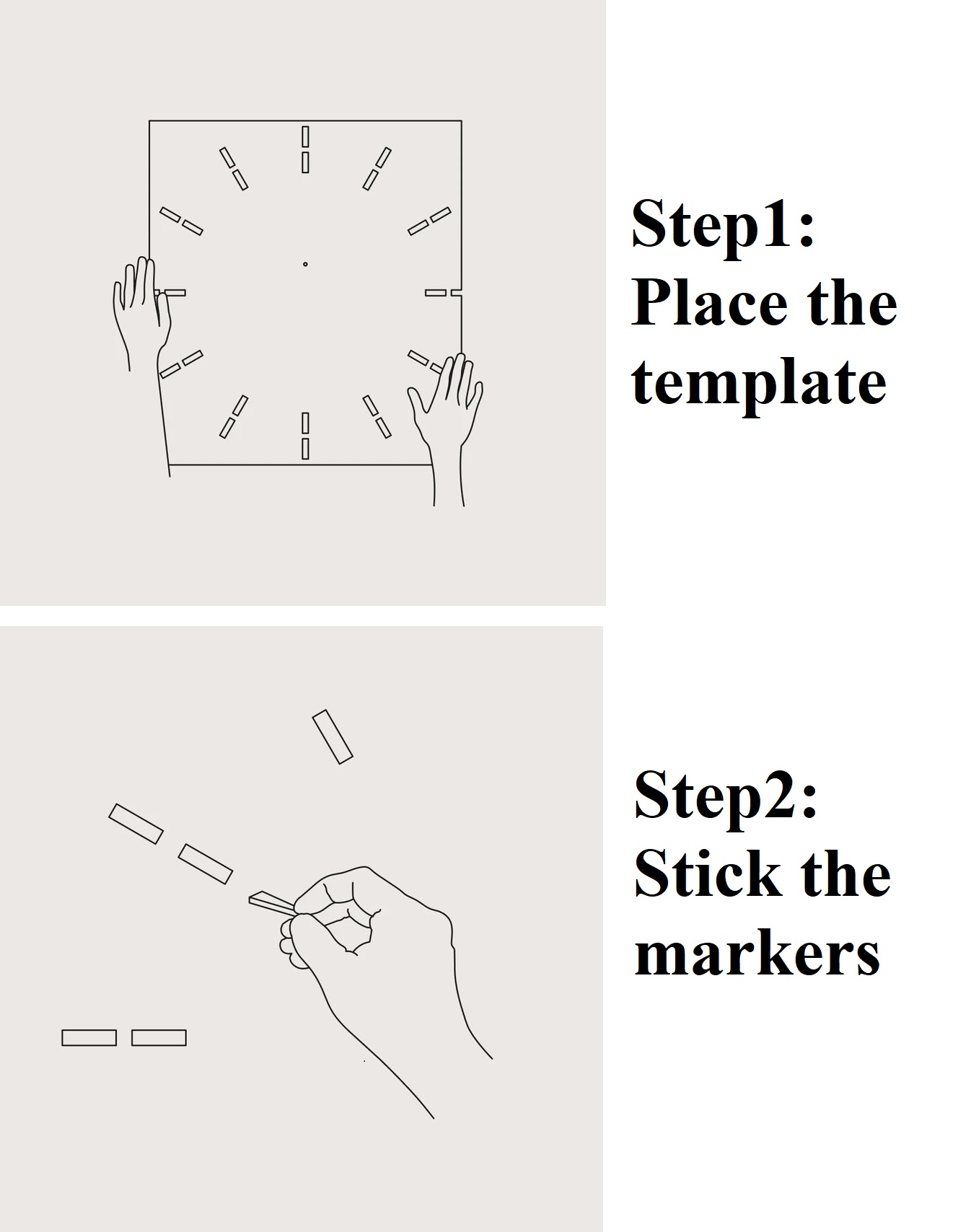 Step1:
Place the template

Step2:
Stick the markers