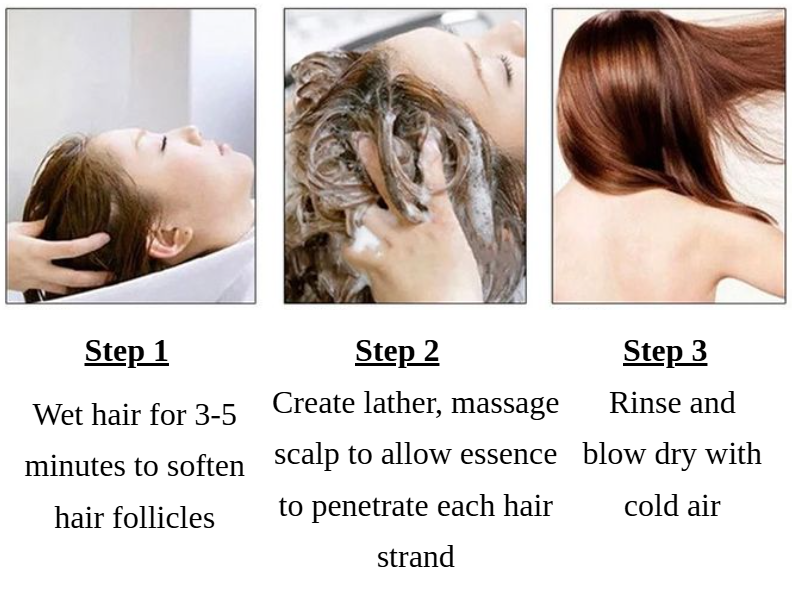 Step 1

Wet hair for 3-5 minutes to soften hair follicles

Step 2

Create lather, massage scalp to allow essence to penetrate each hair strand

Step 3

Rinse and blow dry with cold air