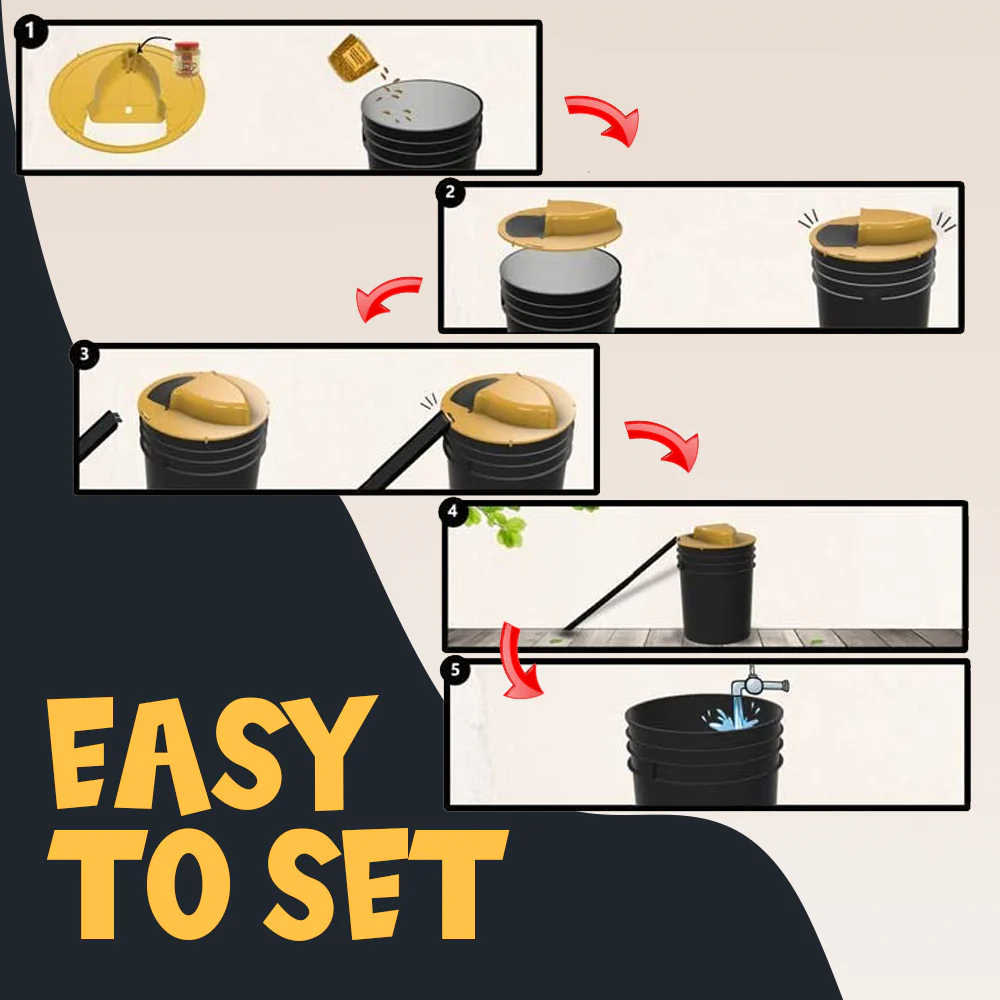 1

2

3

4

5

EASY TO SET