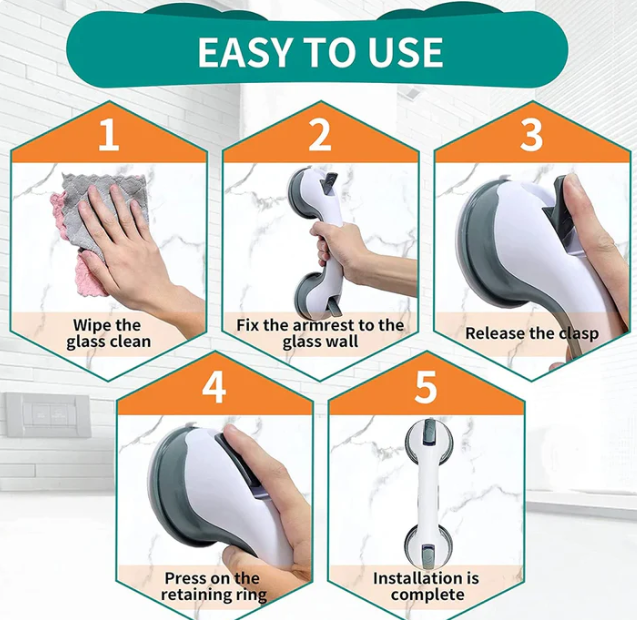 EASY TO USE

1

Wipe the glass clean

2

Fix the armrest to the glass wall

3

Release the clasp

4

Press on the retaining ring

5

Installation is complete