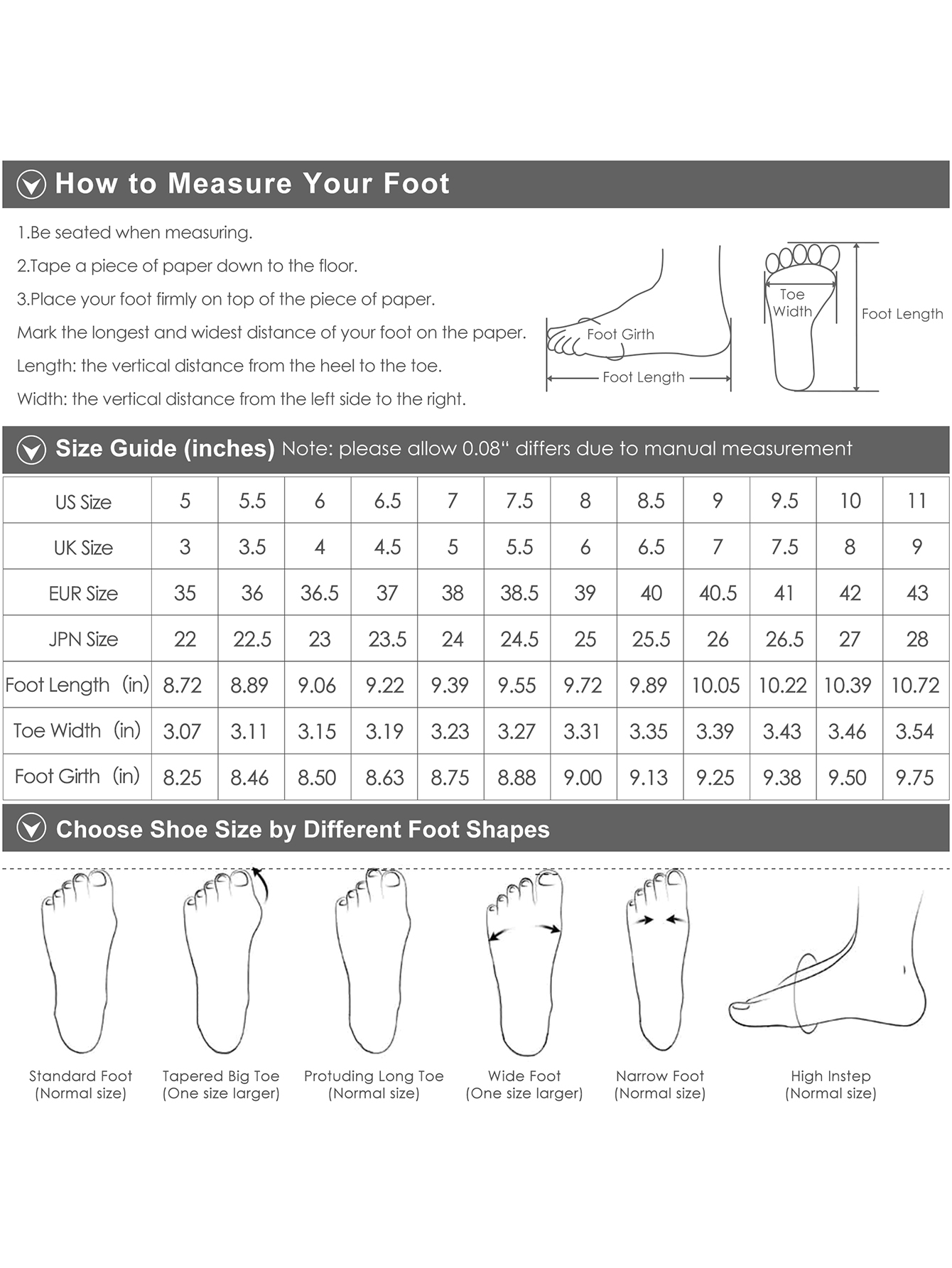 How to Measure Your Foot

1.Be seated when measuring.

2.Tape a piece of paper down to the floor.

3.Place your foot firmly on top of the piece of paper.

Mark the longest and widest distance of your foot on the paper.

Length: the vertical distance from the heel to the toe.

Width: the vertical distance from the left side to the right.

Foot Girth

Foot Length

Toe Width

Foot Length

Size Guide (inches) Note: please allow 0.08“ differs due to manual measurement

| US Size | 5 | 5.5 | 6 | 6.5 | 7 | 7.5 | 8 | 8.5 | 9 | 9.5 | 10 | 11 |
|---|---|---|---|---|---|---|---|---|---|---|---|---|
| UK Size | 3 | 3.5 | 4 | 4.5 | 5 | 5.5 | 6 | 6.5 | 7 | 7.5 | 8 | 9 |
| EUR Size | 35 | 36 | 36.5 | 37 | 38 | 38.5 | 39 | 40 | 40.5 | 41 | 42 | 43 |
| JPN Size | 22 | 22.5 | 23 | 23.5 | 24 | 24.5 | 25 | 25.5 | 26 | 26.5 | 27 | 28 |
| Foot Length (in) | 8.72 | 8.89 | 9.06 | 9.22 | 9.39 | 9.55 | 9.72 | 9.89 | 10.05 | 10.22 | 10.39 | 10.72 |
| Toe Width (in) | 3.07 | 3.11 | 3.15 | 3.19 | 3.23 | 3.27 | 3.31 | 3.35 | 3.39 | 3.43 | 3.46 | 3.54 |
| Foot Girth (in) | 8.25 | 8.46 | 8.50 | 8.63 | 8.75 | 8.88 | 9.00 | 9.13 | 9.25 | 9.38 | 9.50 | 9.75 |

Choose Shoe Size by Different Foot Shapes

Standard Foot (Normal size)

Tapered Big Toe (One size larger)

Protuding Long Toe (Normal size)

Wide Foot (One size larger)

Narrow Foot (Normal size)

High Instep (Normal size)