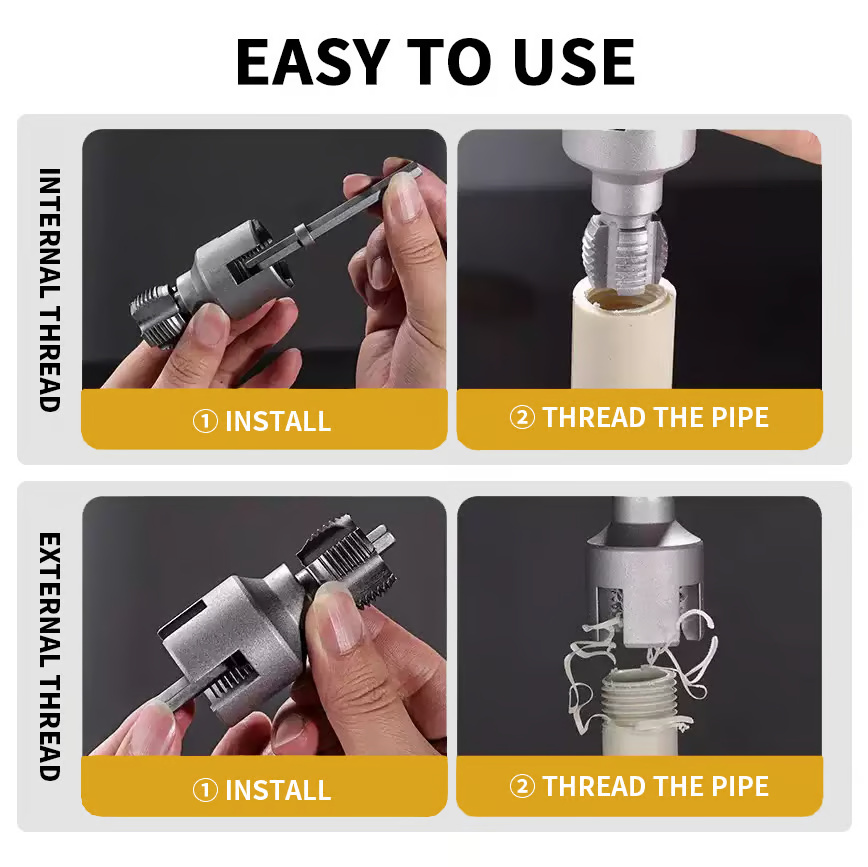 EASY TO USE

INTERNAL THREAD

① INSTALL

② THREAD THE PIPE

EXTERNAL THREAD

① INSTALL

② THREAD THE PIPE