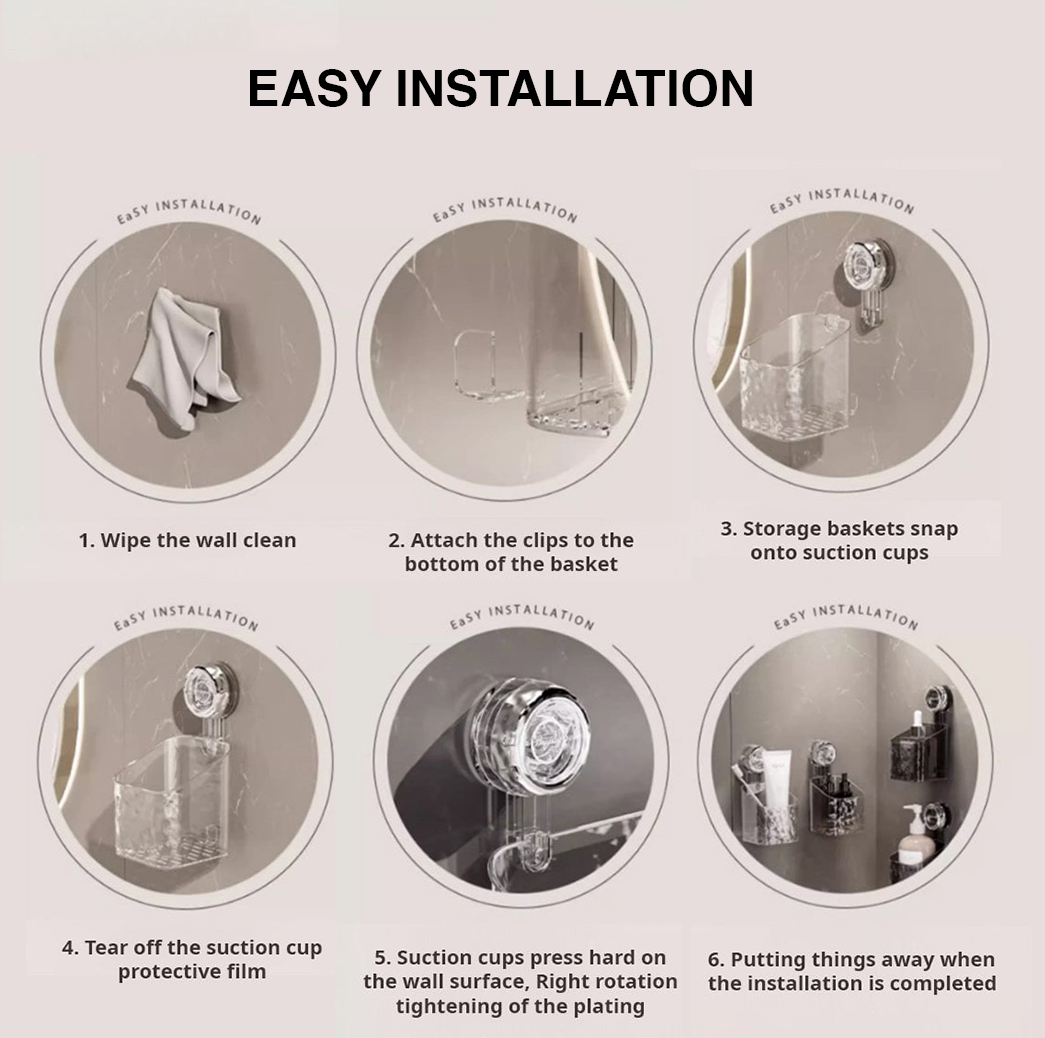 EASY INSTALLATION

EaSY INSTALLATION

1. Wipe the wall clean

EaSY INSTALLATION

2. Attach the clips to the bottom of the basket

EaSY INSTALLATION

3. Storage baskets snap onto suction cups

EaSY INSTALLATION

4. Tear off the suction cup protective film

EaSY INSTALLATION

5. Suction cups press hard on the wall surface, Right rotation tightening of the plating

EaSY INSTALLATION

6. Putting things away when the installation is completed