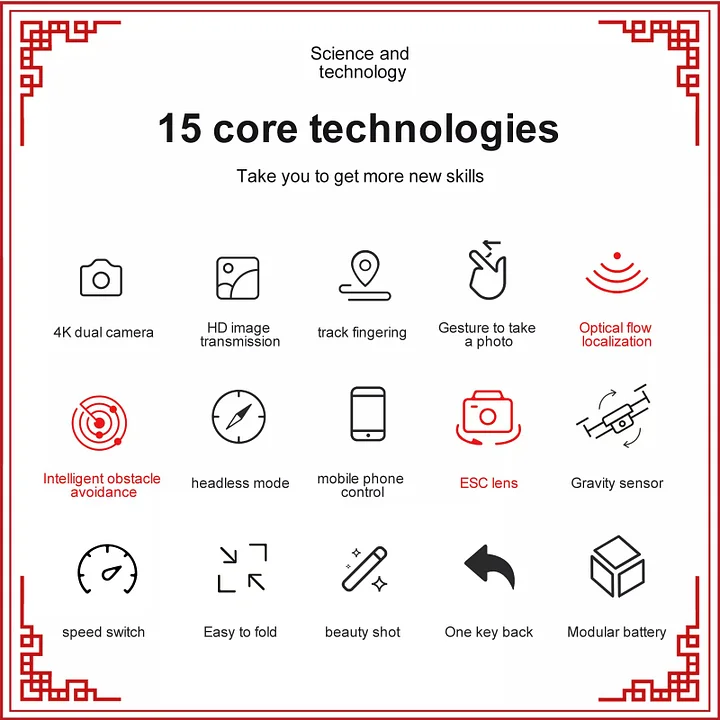 Science and technology

15 core technologies

Take you to get more new skills

4K dual camera

HD image transmission

track fingering

Gesture to take a photo

Optical flow localization

Intelligent obstacle avoidance

headless mode

mobile phone control

ESC lens

Gravity sensor

speed switch

Easy to fold

beauty shot

One key back

Modular battery