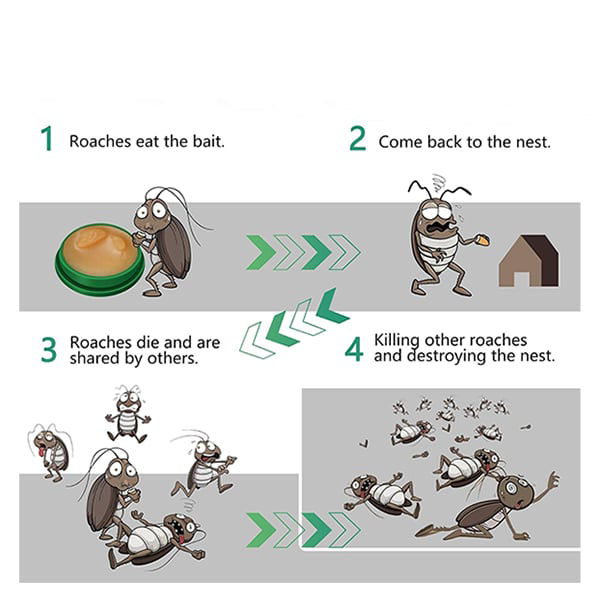 1 Roaches eat the bait.

2 Come back to the nest.

3 Roaches die and are shared by others.

4 Killing other roaches and destroying the nest.