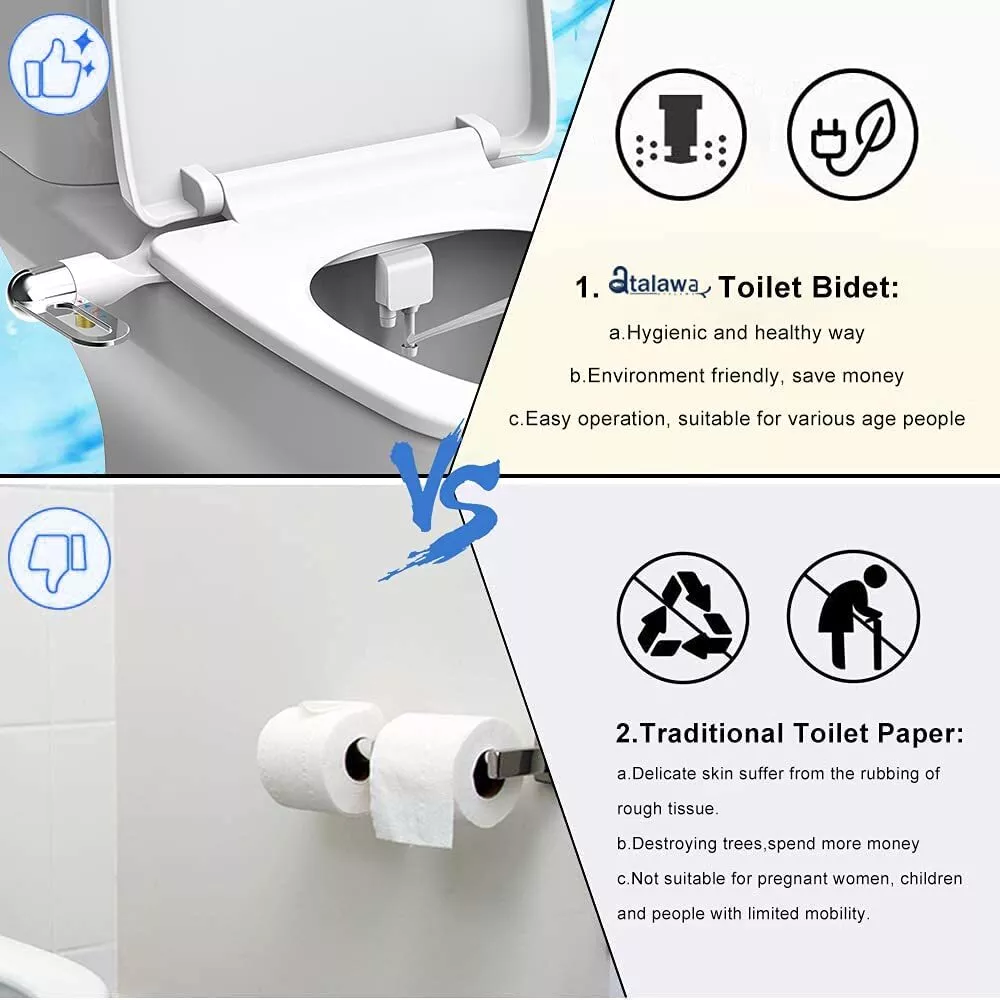 1. atalawa Toilet Bidet:

a.Hygienic and healthy way

b.Environment friendly, save money

c.Easy operation, suitable for various age people

VS

2.Traditional Toilet Paper:

a.Delicate skin suffer from the rubbing of rough tissue.

b.Destroying trees,spend more money

c.Not suitable for pregnant women, children and people with limited mobility.