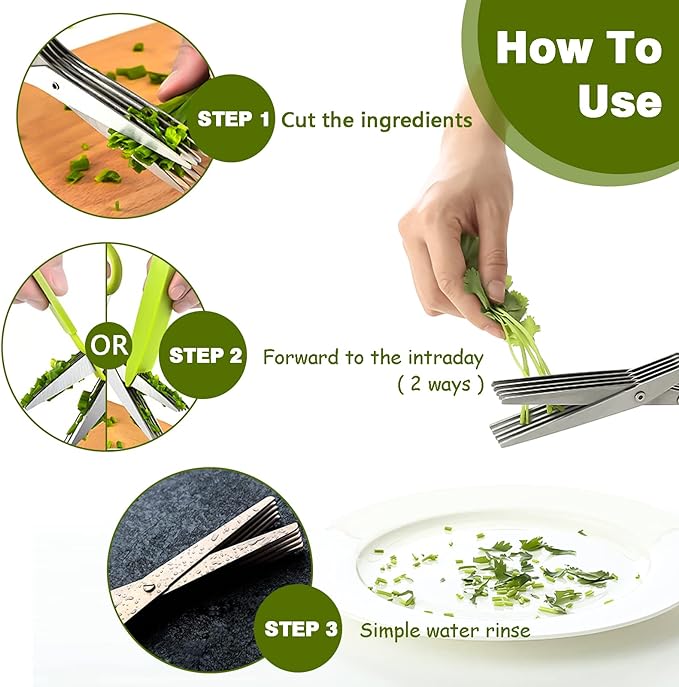 How To Use

STEP 1 Cut the ingredients

OR

STEP 2 Forward to the intraday ( 2 ways )

STEP 3 Simple water rinse