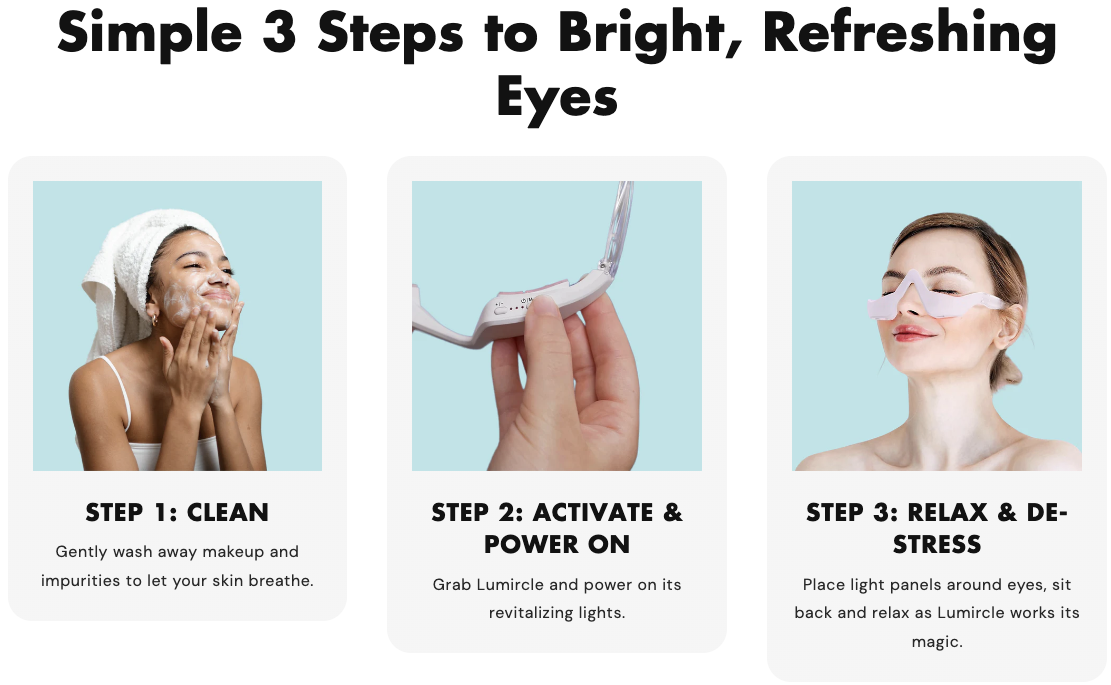 Simple 3 Steps to Bright, Refreshing Eyes

STEP 1: CLEAN

Gently wash away makeup and impurities to let your skin breathe.

STEP 2: ACTIVATE & POWER ON

Grab Lumircle and power on its revitalizing lights.

STEP 3: RELAX & DE-STRESS

Place light panels around eyes, sit back and relax as Lumircle works its magic.