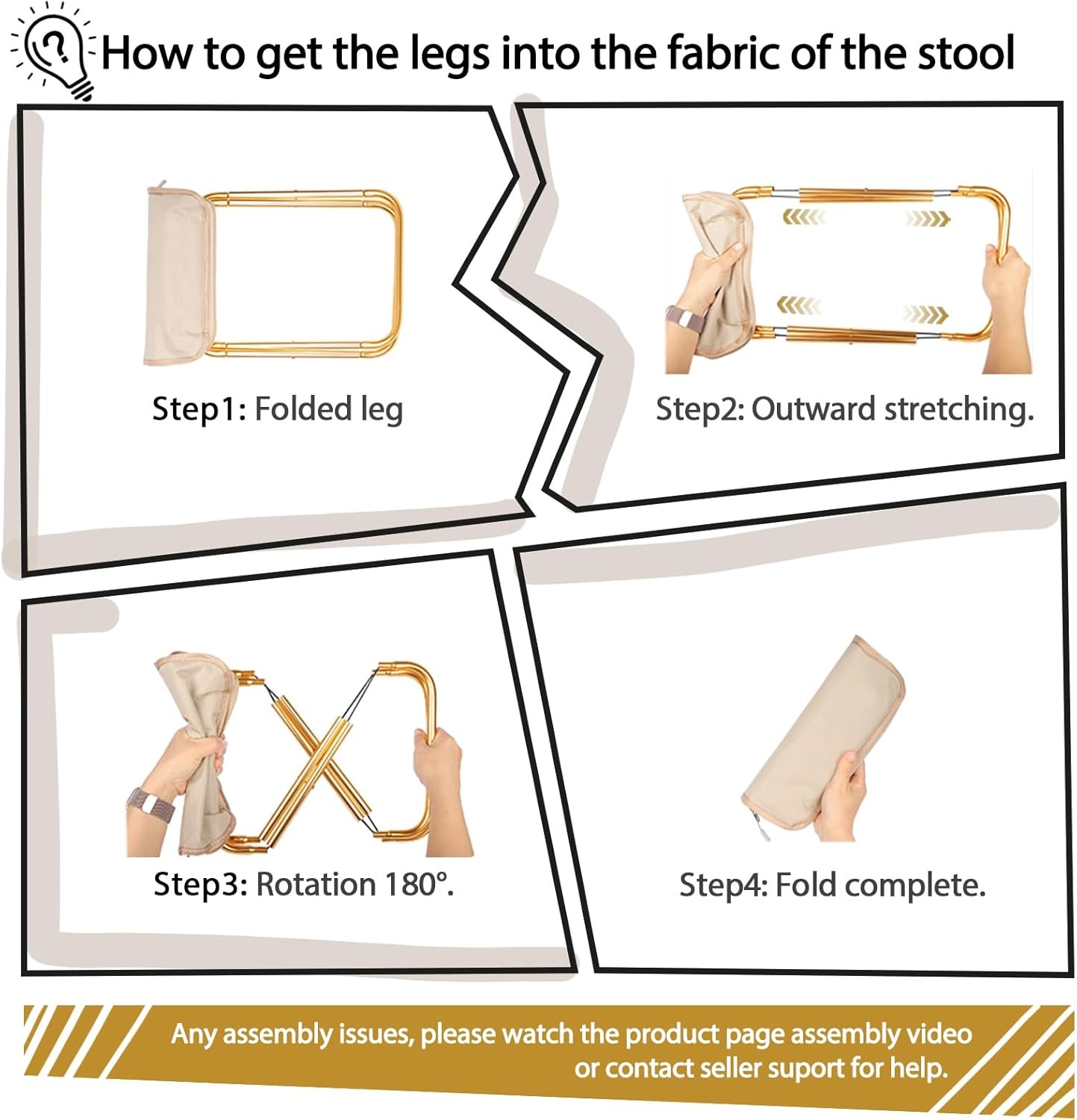 How to get the legs into the fabric of the stool

Step1: Folded leg

Step2: Outward stretching.

Step3: Rotation 180°.

Step4: Fold complete.

Any assembly issues, please watch the product page assembly video or contact seller suport for help.