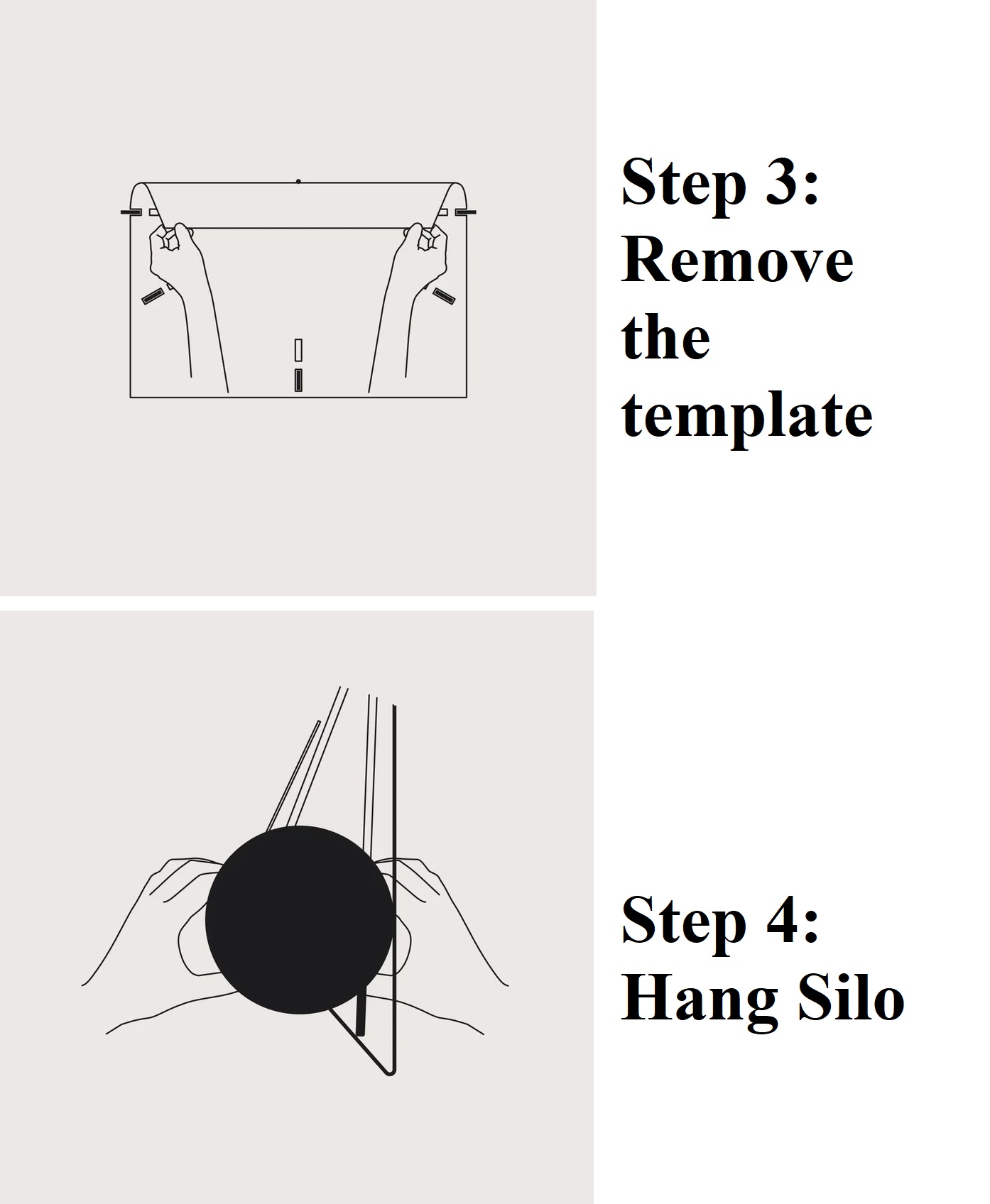 Step 3: Remove the template

Step 4: Hang Silo