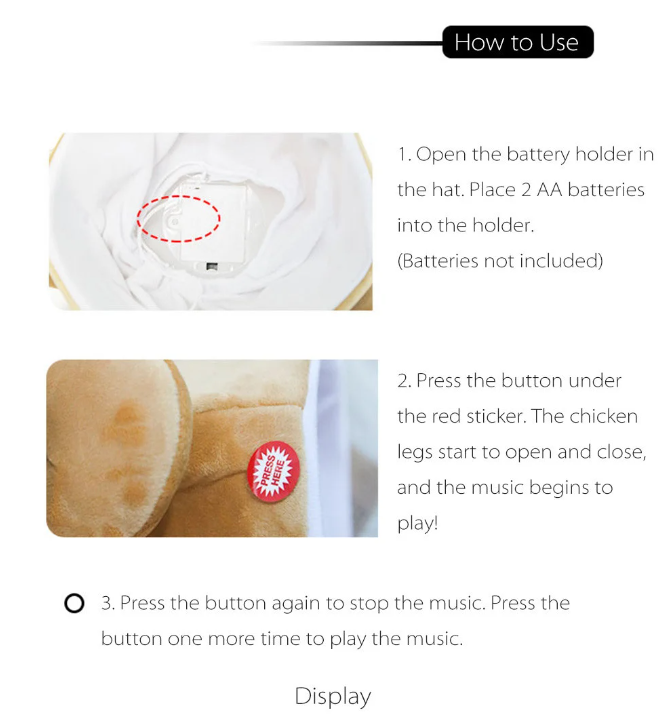 How to Use

1. Open the battery holder in the hat. Place 2 AA batteries into the holder.
(Batteries not included)

PRESS HERE

2. Press the button under the red sticker. The chicken legs start to open and close, and the music begins to play!

3. Press the button again to stop the music. Press the button one more time to play the music.

Display