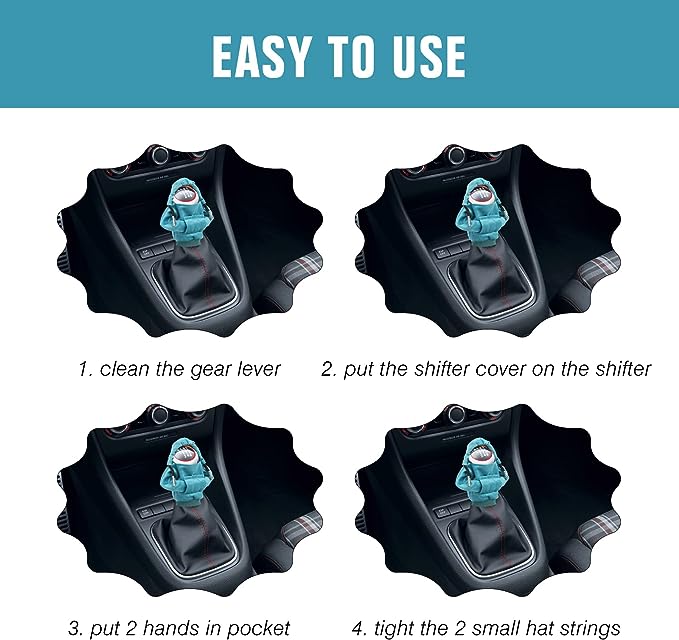 EASY TO USE

1. clean the gear lever

2. put the shifter cover on the shifter

3. put 2 hands in pocket

4. tight the 2 small hat strings