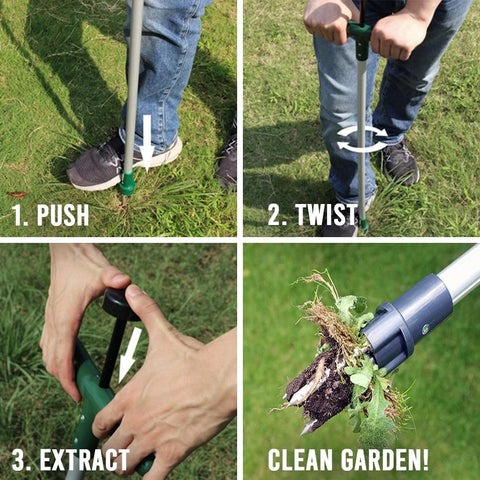 1. PUSH

2. TWIST

3. EXTRACT

CLEAN GARDEN!