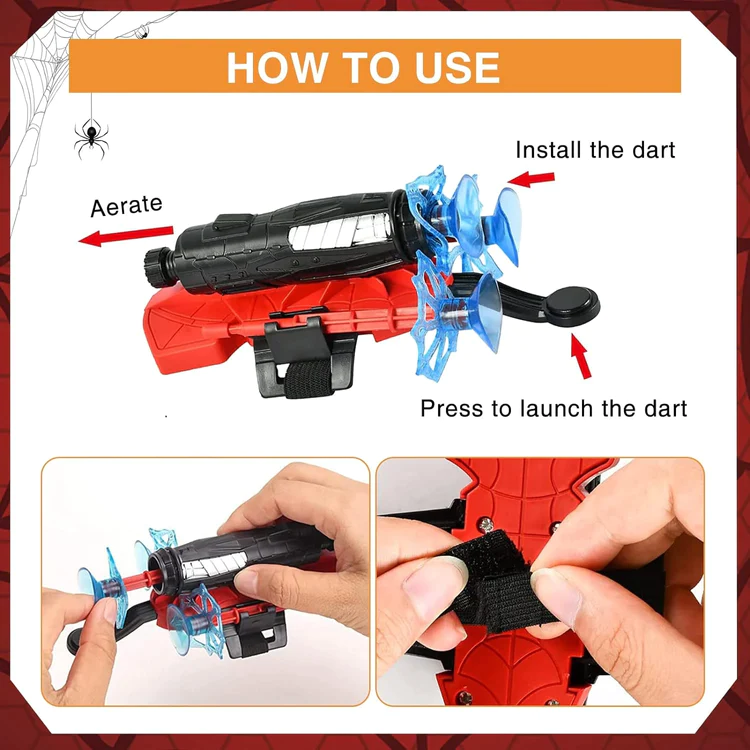 HOW TO USE

Install the dart

Aerate

Press to launch the dart