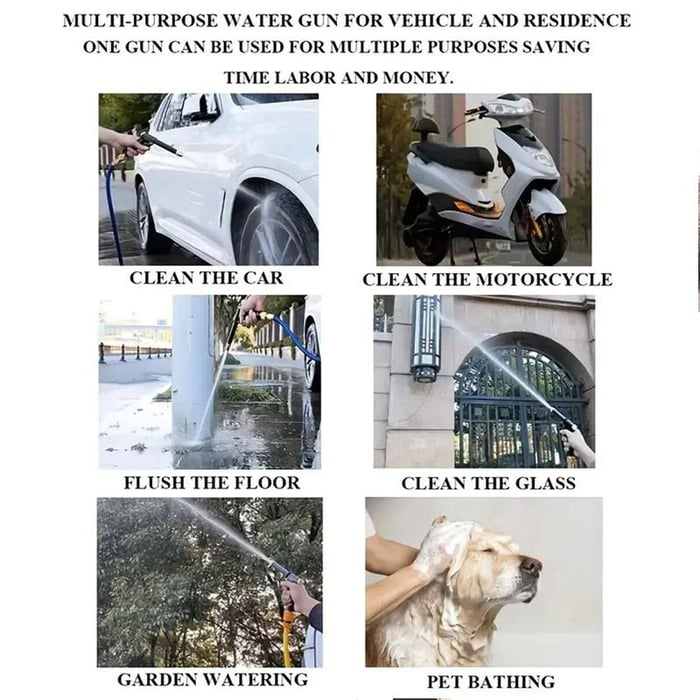 MULTI-PURPOSE WATER GUN FOR VEHICLE AND RESIDENCE
ONE GUN CAN BE USED FOR MULTIPLE PURPOSES SAVING
TIME LABOR AND MONEY.

CLEAN THE CAR

CLEAN THE MOTORCYCLE

FLUSH THE FLOOR

CLEAN THE GLASS

GARDEN WATERING

PET BATHING