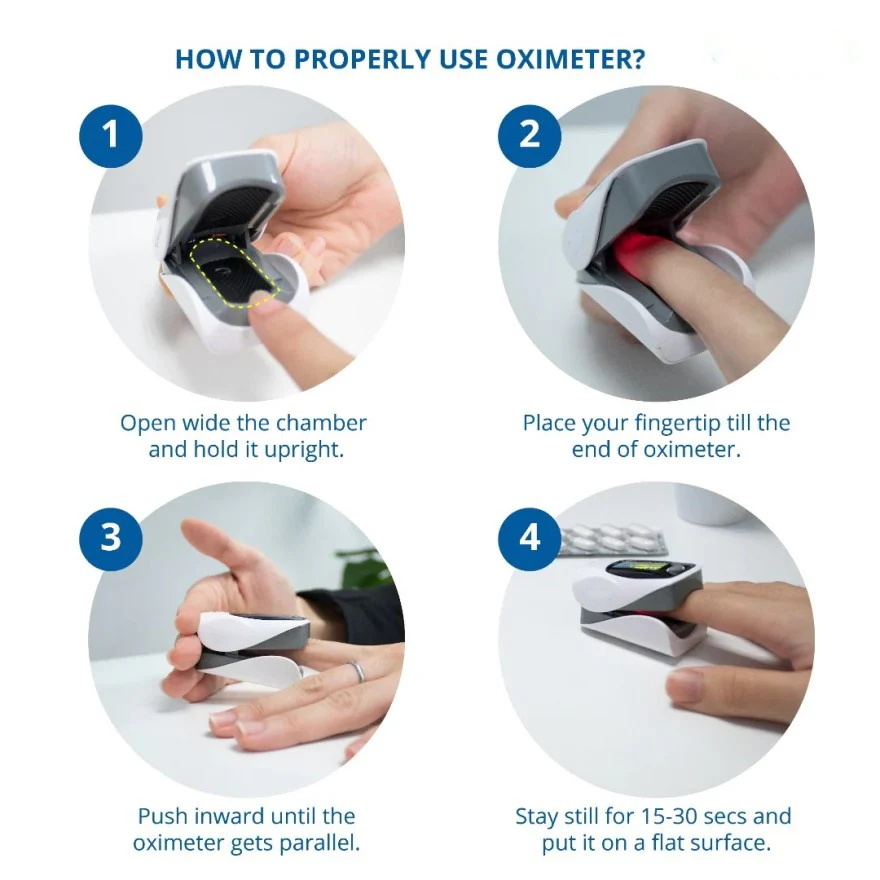 HOW TO PROPERLY USE OXIMETER?

1

Open wide the chamber and hold it upright.

2

Place your fingertip till the end of oximeter.

3

Push inward until the oximeter gets parallel.

4

Stay still for 15-30 secs and put it on a flat surface.