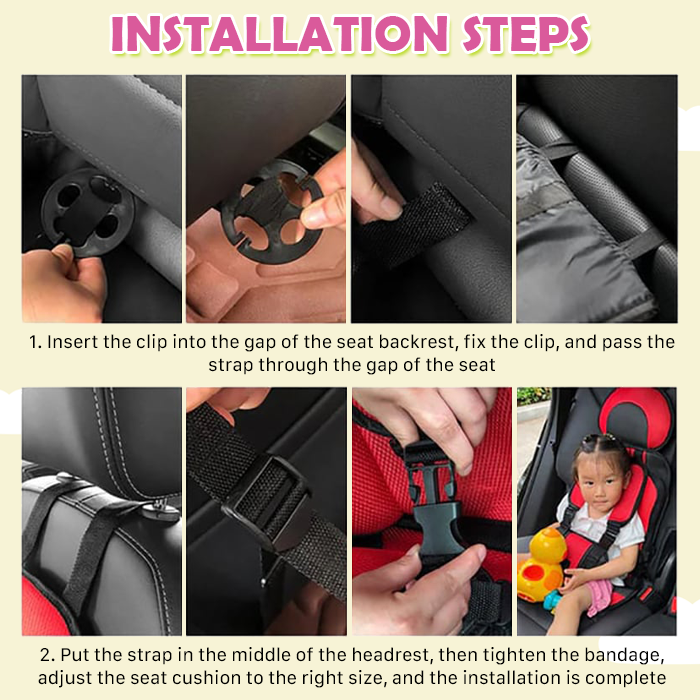 INSTALLATION STEPS

1. Insert the clip into the gap of the seat backrest, fix the clip, and pass the strap through the gap of the seat

2. Put the strap in the middle of the headrest, then tighten the bandage, adjust the seat cushion to the right size, and the installation is complete