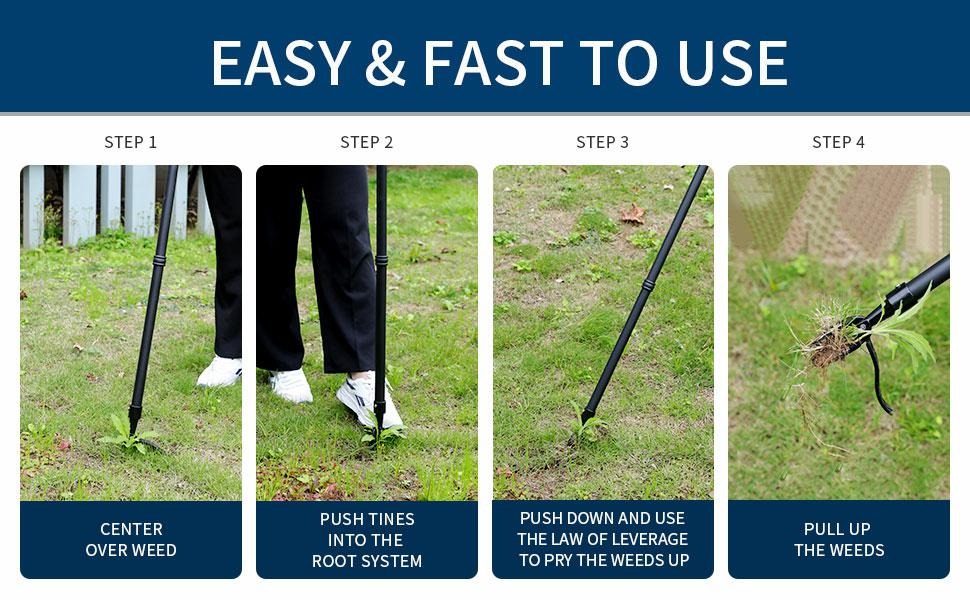 EASY & FAST TO USE

STEP 1

CENTER OVER WEED

STEP 2

PUSH TINES INTO THE ROOT SYSTEM

STEP 3

PUSH DOWN AND USE THE LAW OF LEVERAGE TO PRY THE WEEDS UP

STEP 4

PULL UP THE WEEDS