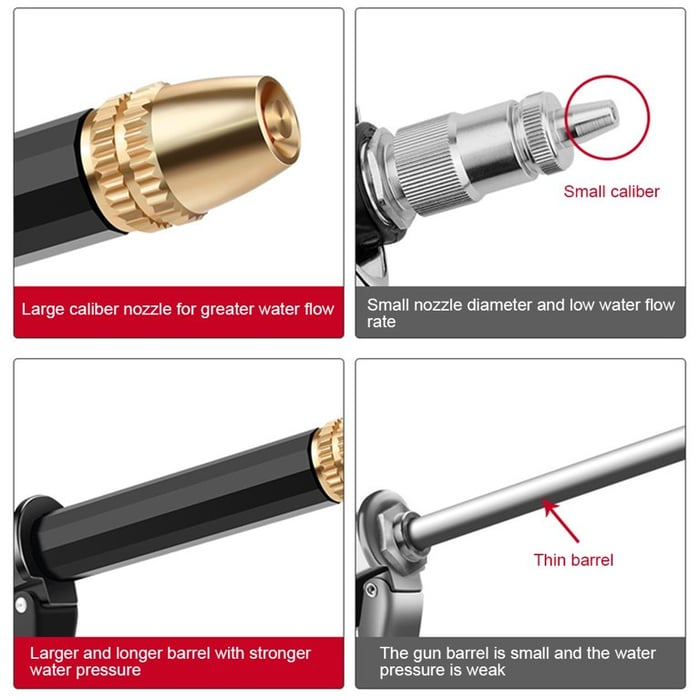 Large caliber nozzle for greater water flow

Small caliber

Small nozzle diameter and low water flow rate

Larger and longer barrel with stronger water pressure

Thin barrel

The gun barrel is small and the water pressure is weak